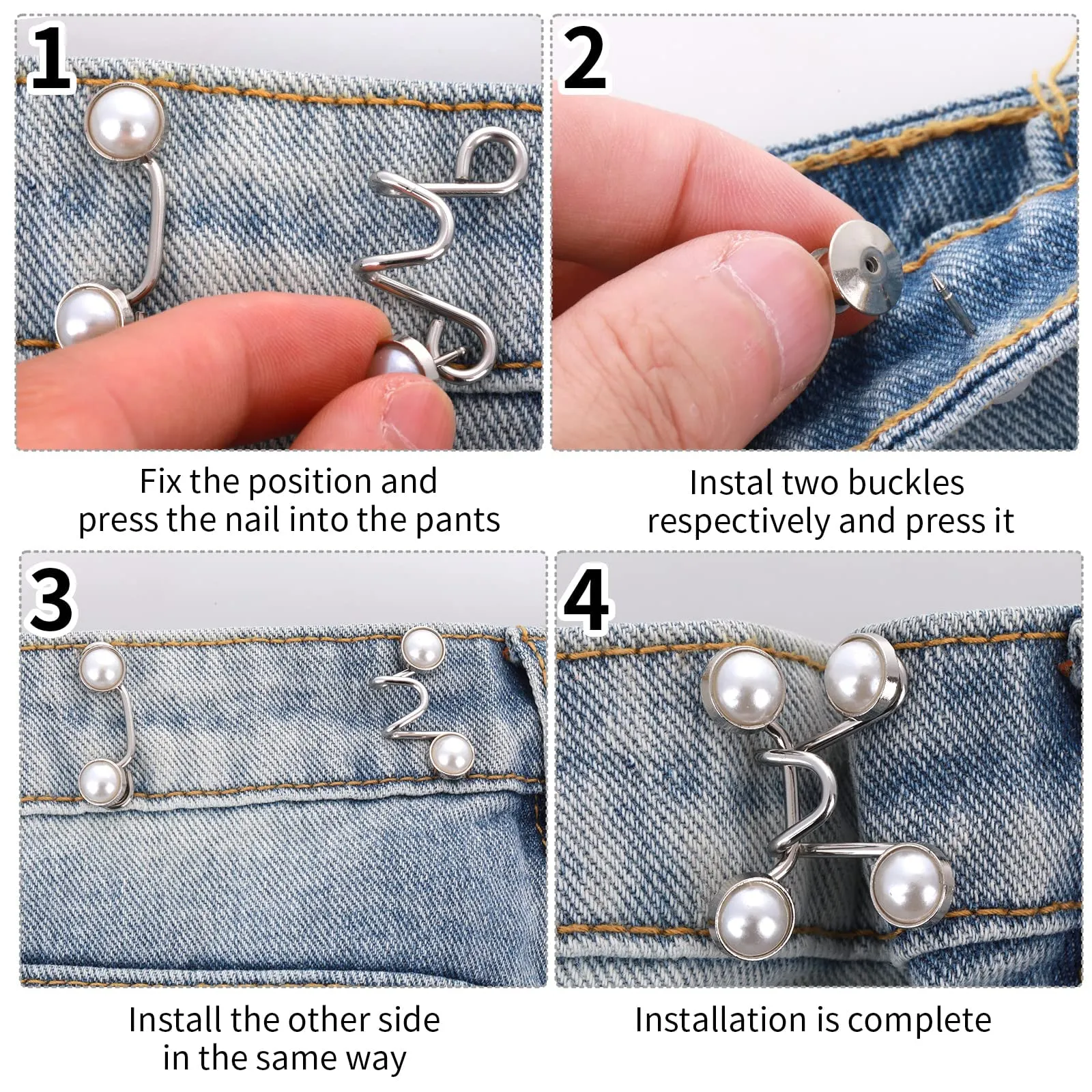 1

Fix the position and press the nail into the pants

2

Instal two buckles respectively and press it

3

Install the other side in the same way

4

Installation is complete