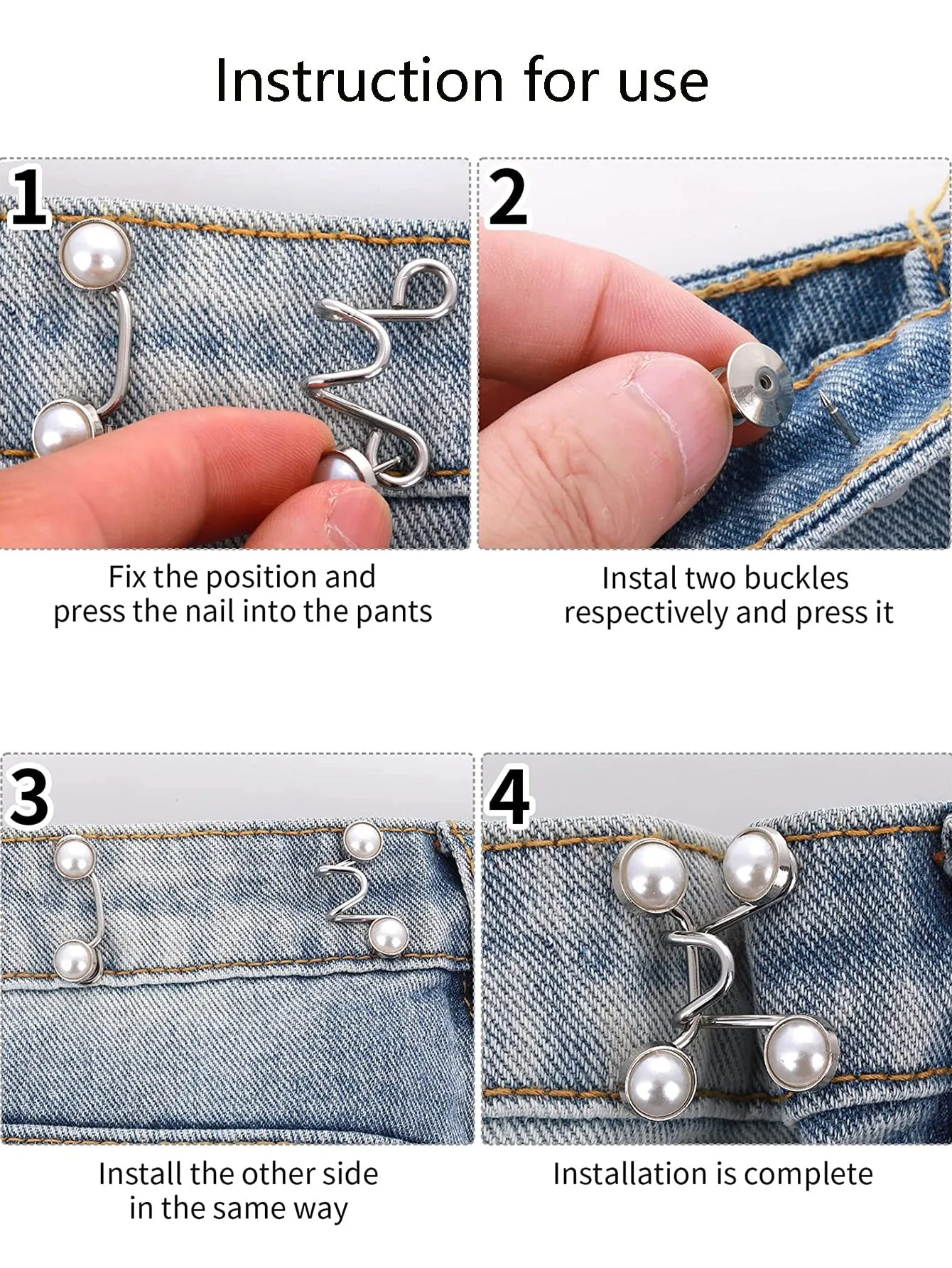 Instruction for use

1

Fix the position and press the nail into the pants

2

Instal two buckles respectively and press it

3

Install the other side in the same way

4

Installation is complete